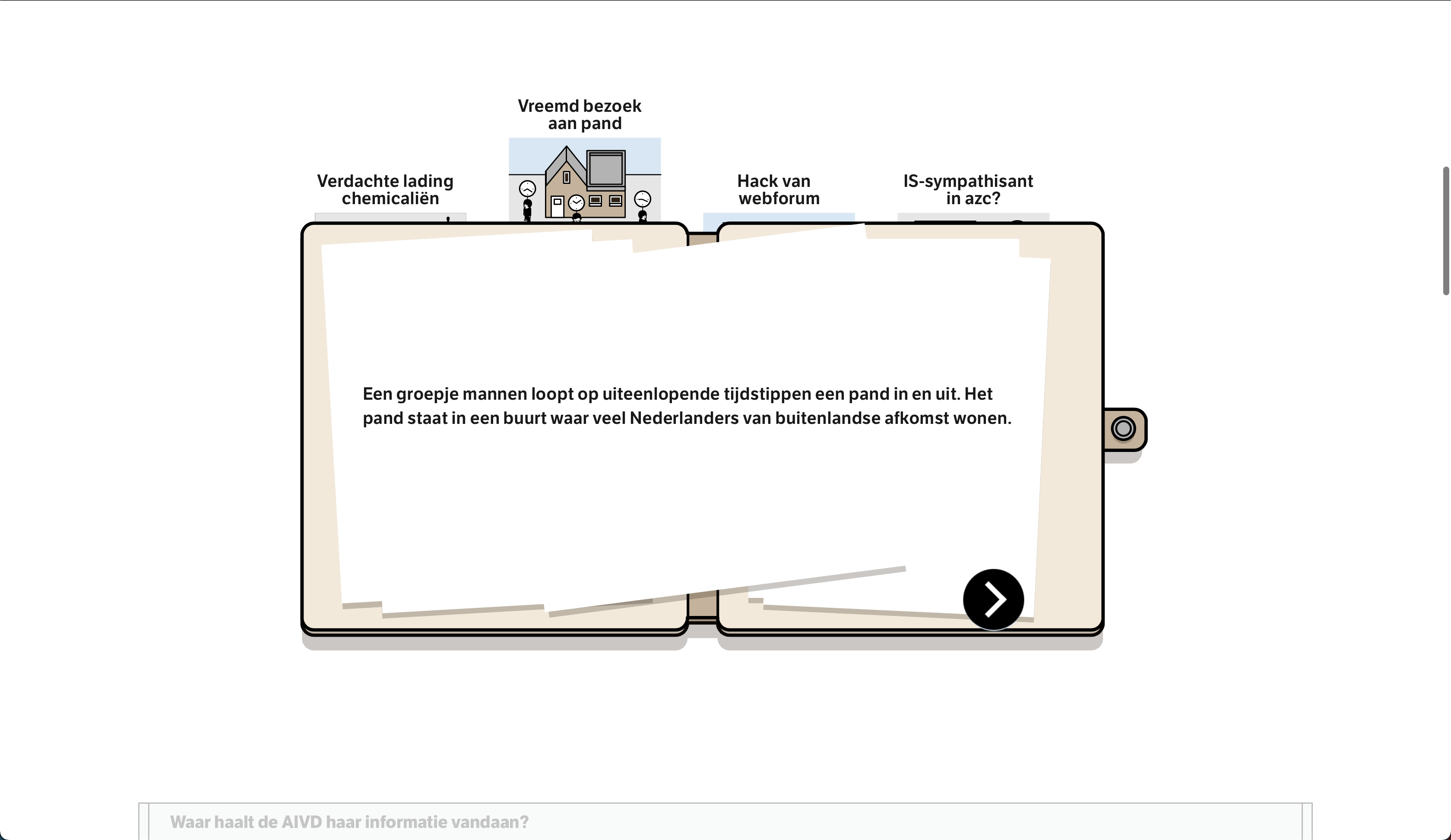 Verdachte lading chemicaliën

Vreemd bezoek aan pand

Hack van webforum

IS-sympathisant in azc?

Een groepje mannen loopt op uiteenlopende tijdstippen een pand in en uit. Het pand staat in een buurt waar veel Nederlanders van buitenlandse afkomst wonen.

Waar haalt de AIVD haar informatie vandaan?